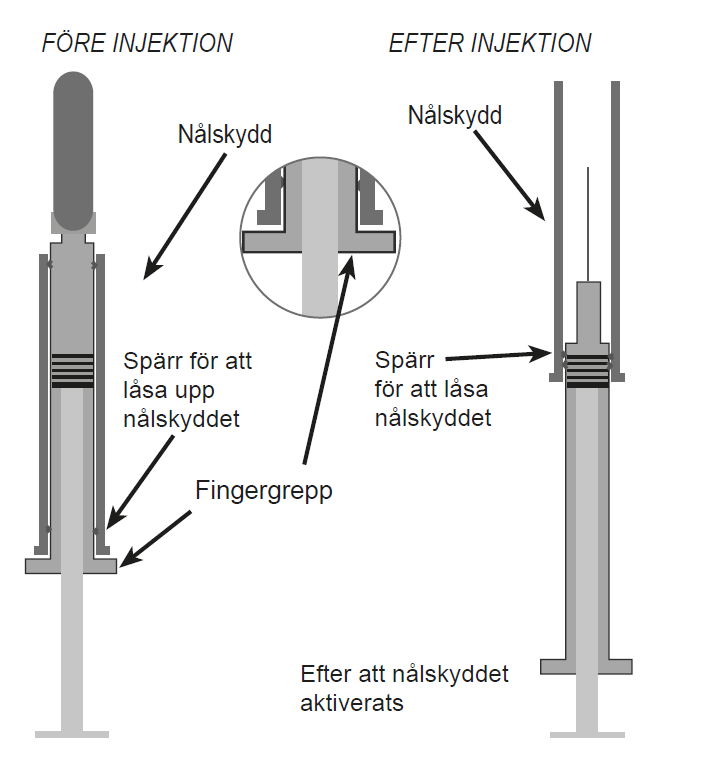 FÖRE INJEKTION

EFTER INJEKTION

Nålskydd

Nålskydd

Spärr för att låsa upp nålskyddet

Spärr för att låsa nålskyddet

Fingergrepp

Efter att nålskyddet aktiverats