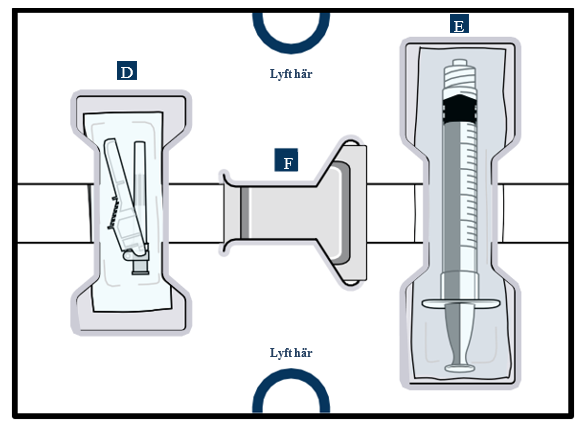 E

D

Lyft här

F

Lyft här