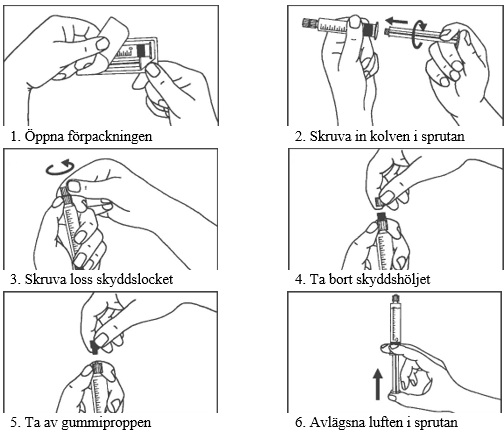 1. Öppna förpackningen

2. Skruva in kolven i sprutan

3. Skruva loss skyddslocket

4. Ta bort skyddshöljet

5. Ta av gummiproppen

6. Avlägsna luften i sprutan